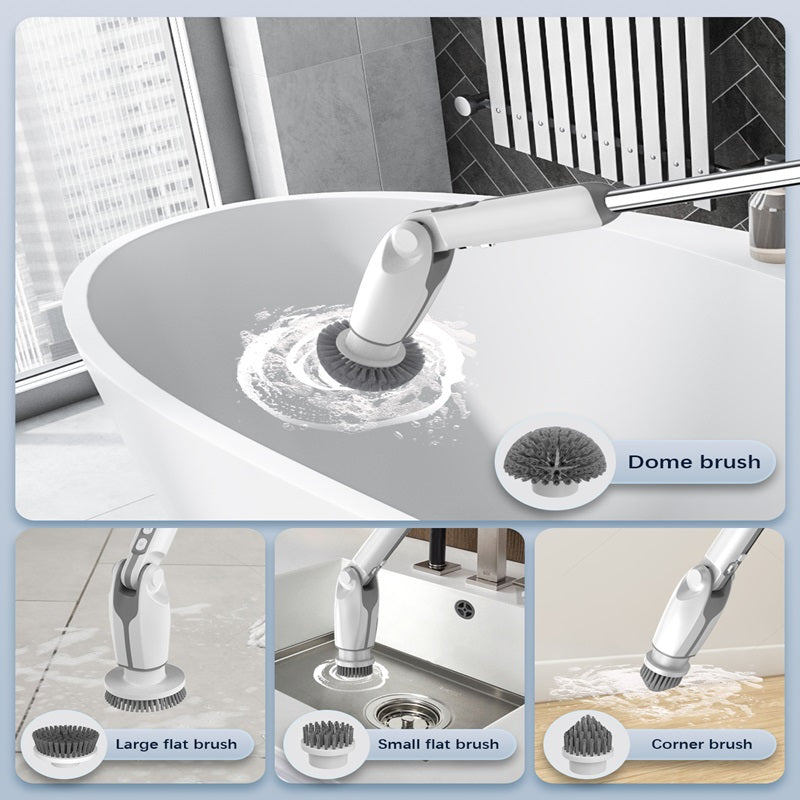 Dome brush

Large flat brush

Small flat brush

Corner brush