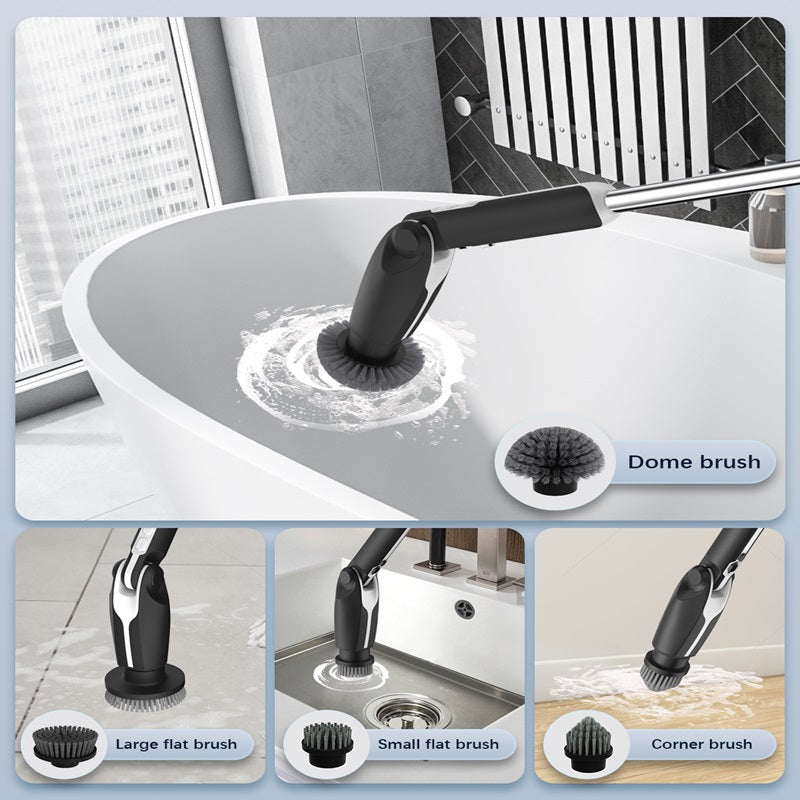 Dome brush

Large flat brush

Small flat brush

Corner brush