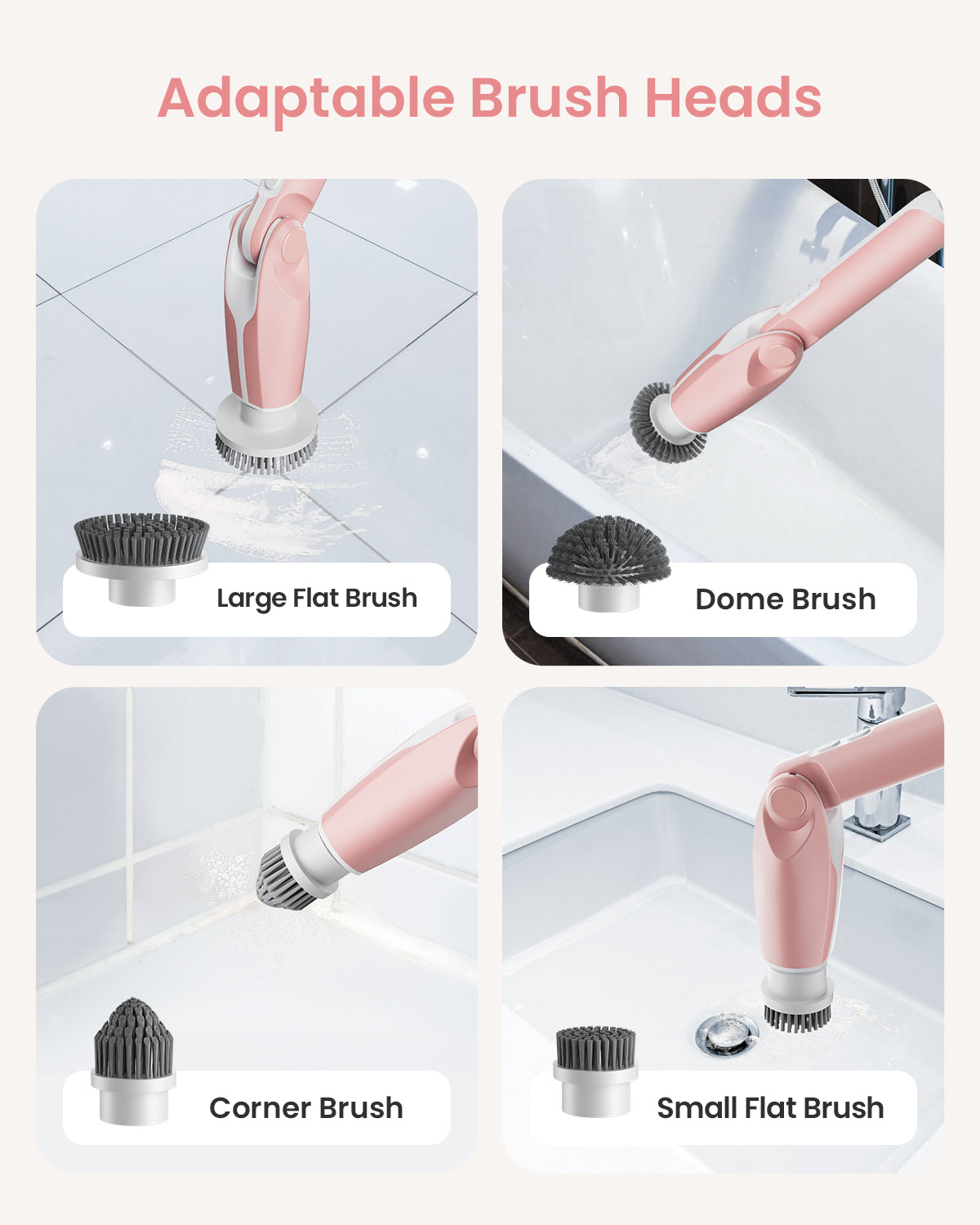 Adaptable Brush Heads

Large Flat Brush

Dome Brush

Corner Brush

Small Flat Brush